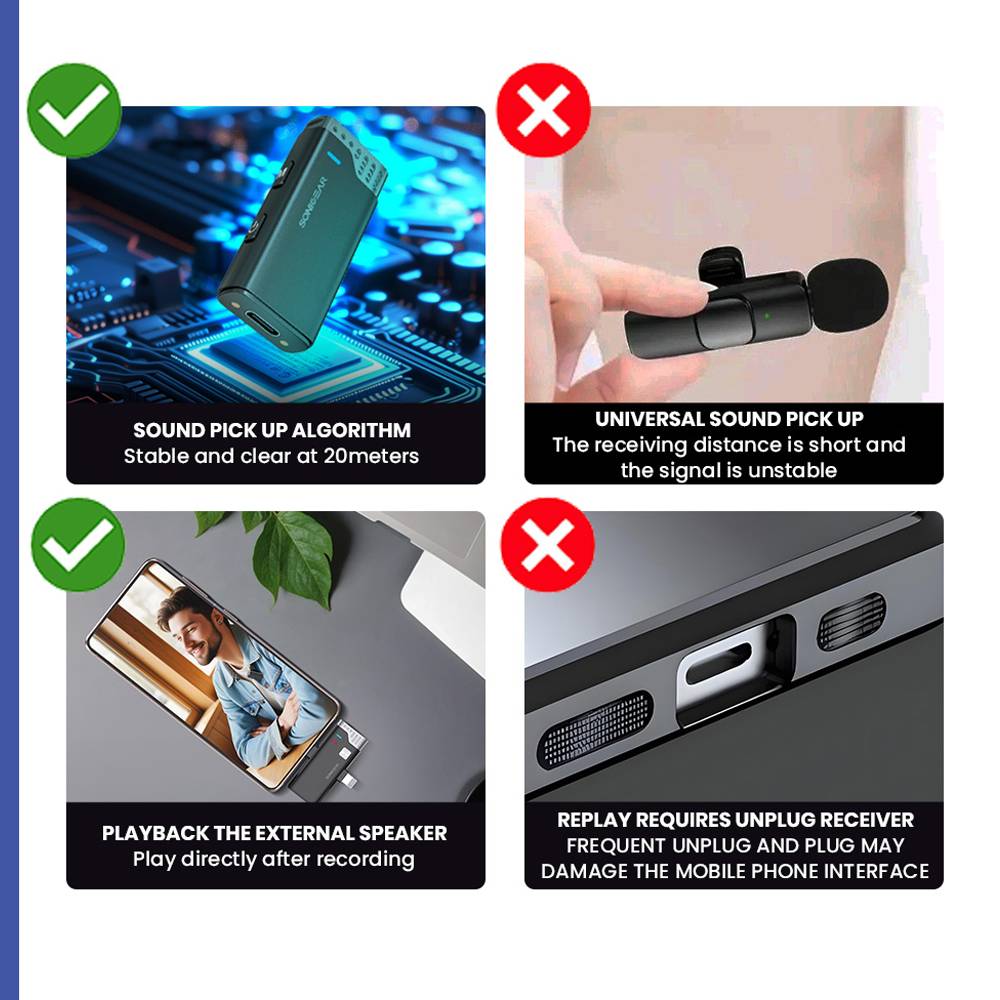 SONICGEAR

SOUND PICK UP ALGORITHM
Stable and clear at 20meters

UNIVERSAL SOUND PICK UP
The receiving distance is short and the signal is unstable

PLAYBACK THE EXTERNAL SPEAKER
Play directly after recording

REPLAY REQUIRES UNPLUG RECEIVER
FREQUENT UNPLUG AND PLUG MAY DAMAGE THE MOBILE PHONE INTERFACE