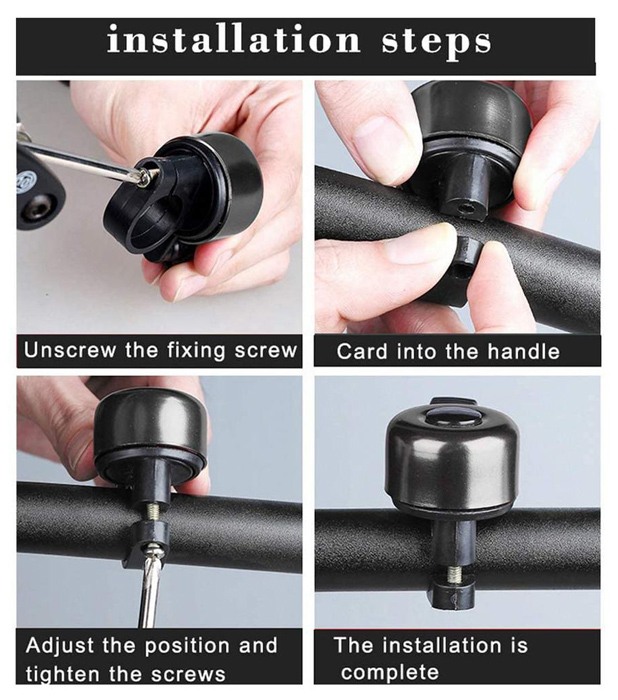 installation steps

Unscrew the fixing screw

Card into the handle

Adjust the position and tighten the screws

The installation is complete