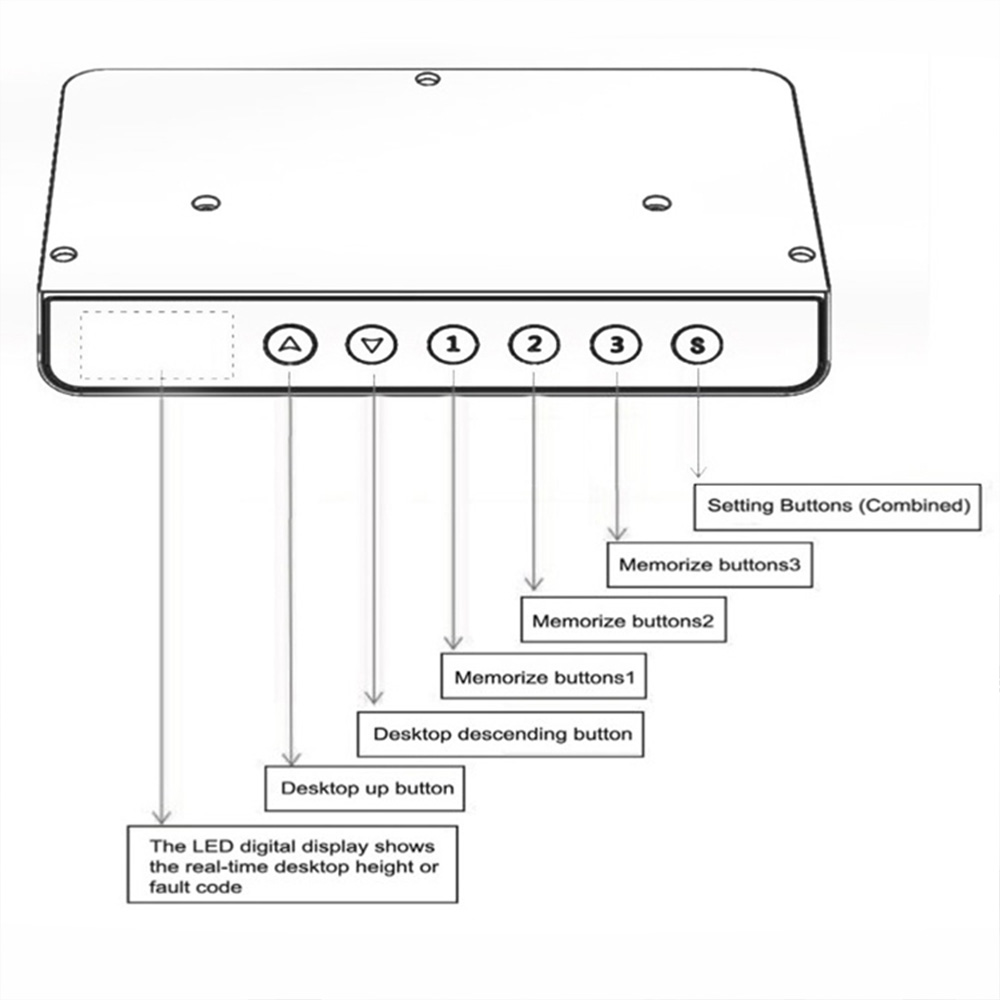 1 2 3 S

Setting Buttons (Combined)

Memorize buttons3

Memorize buttons2

Memorize buttons1

Desktop descending button

Desktop up button

The LED digital display shows the real-time desktop height or fault code