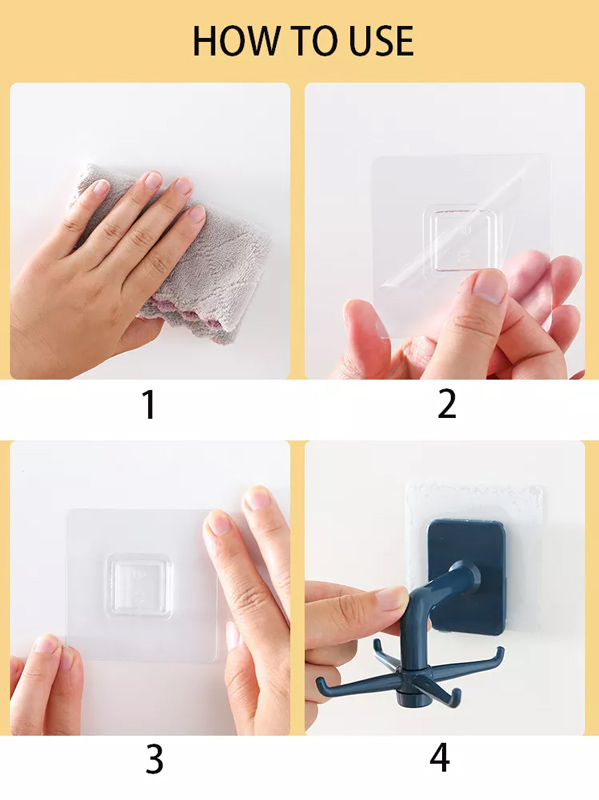 HOW TO USE

1

2

3

4