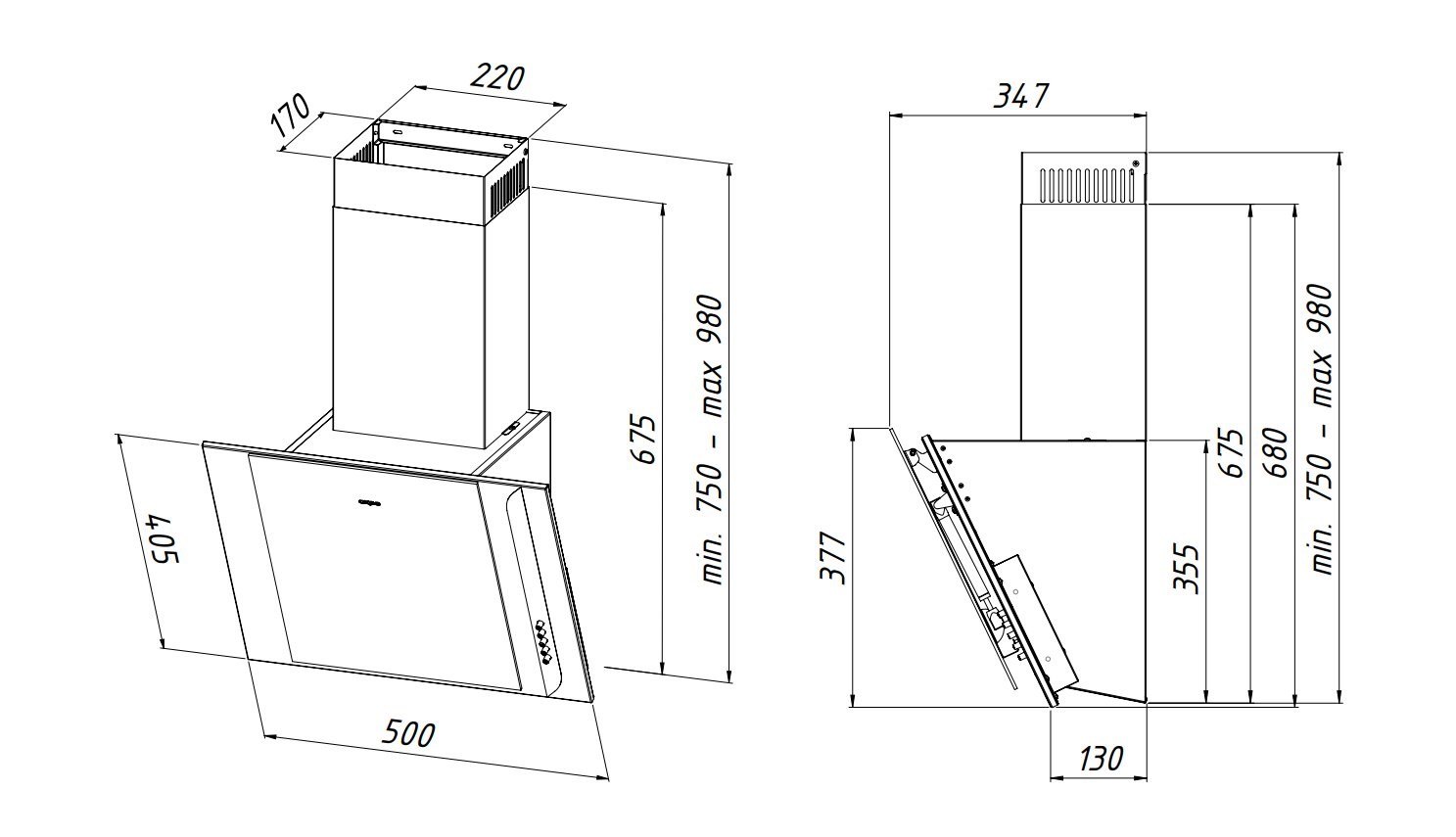 220
170
675
min. 750 – max 980
405
500
347
377
355
675
680
min. 750 – max 980
130