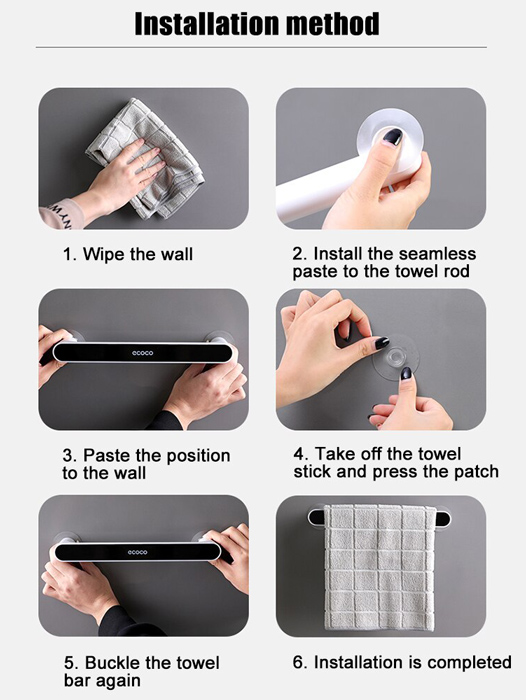 Installation method

1. Wipe the wall

2. Install the seamless paste to the towel rod

ecoco

3. Paste the position to the wall

4. Take off the towel stick and press the patch

ecoco

5. Buckle the towel bar again

6. Installation is completed