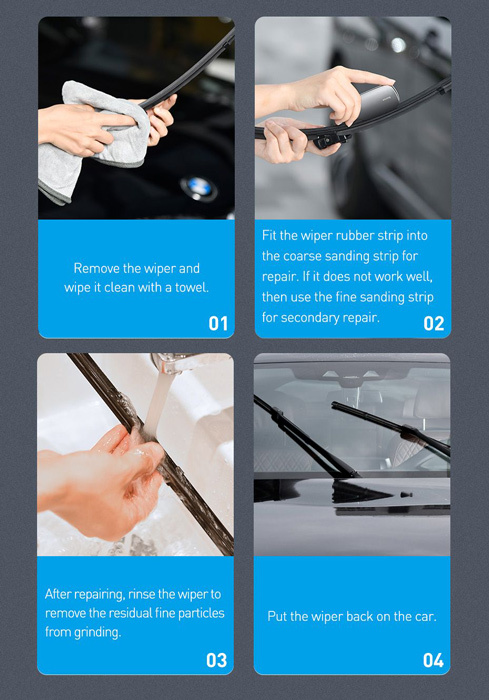 Remove the wiper and wipe it clean with a towel.

01

Fit the wiper rubber strip into the coarse sanding strip for repair. If it does not work well, then use the fine sanding strip for secondary repair.

02

After repairing, rinse the wiper to remove the residual fine particles from grinding.

03

Put the wiper back on the car.

04