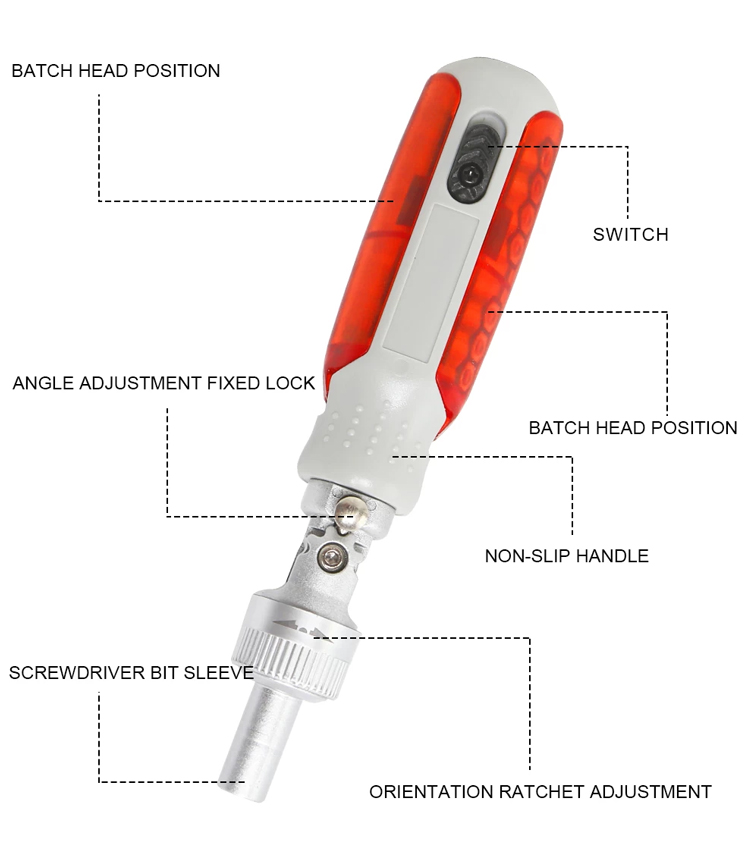 BATCH HEAD POSITION

SWITCH

ANGLE ADJUSTMENT FIXED LOCK

BATCH HEAD POSITION

NON-SLIP HANDLE

SCREWDRIVER BIT SLEEVE

ORIENTATION RATCHET ADJUSTMENT