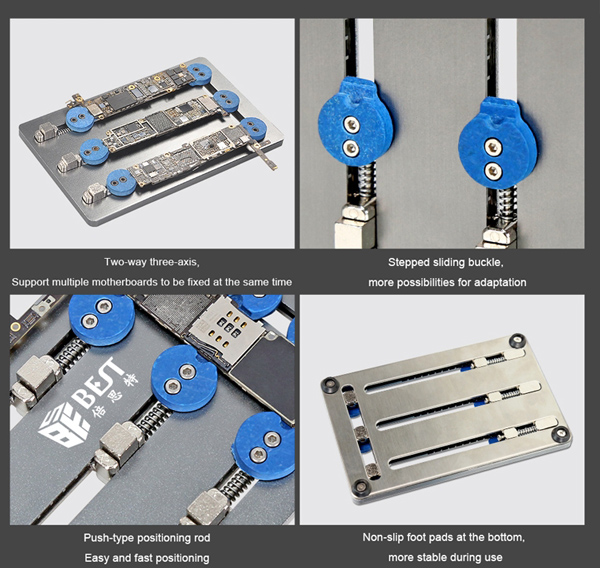 Two-way three-axis,
Support multiple motherboards to be fixed at the same time

Stepped sliding buckle,
more possibilities for adaptation

BEST 倍思特

Push-type positioning rod
Easy and fast positioning

Non-slip foot pads at the bottom,
more stable during use