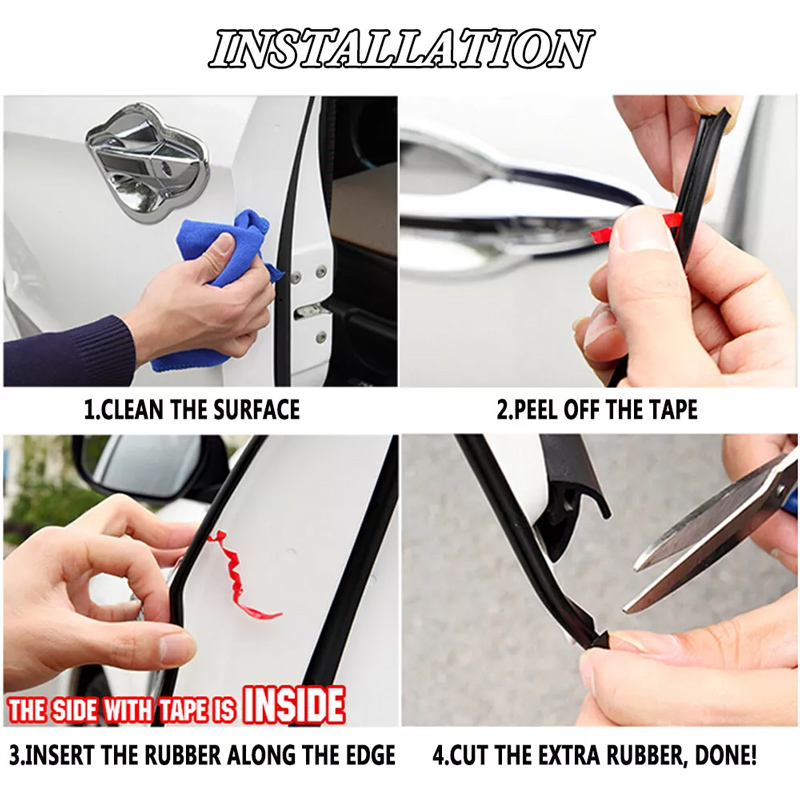 INSTALLATION

1.CLEAN THE SURFACE

2.PEEL OFF THE TAPE

THE SIDE WITH TAPE IS INSIDE

3.INSERT THE RUBBER ALONG THE EDGE

4.CUT THE EXTRA RUBBER, DONE!