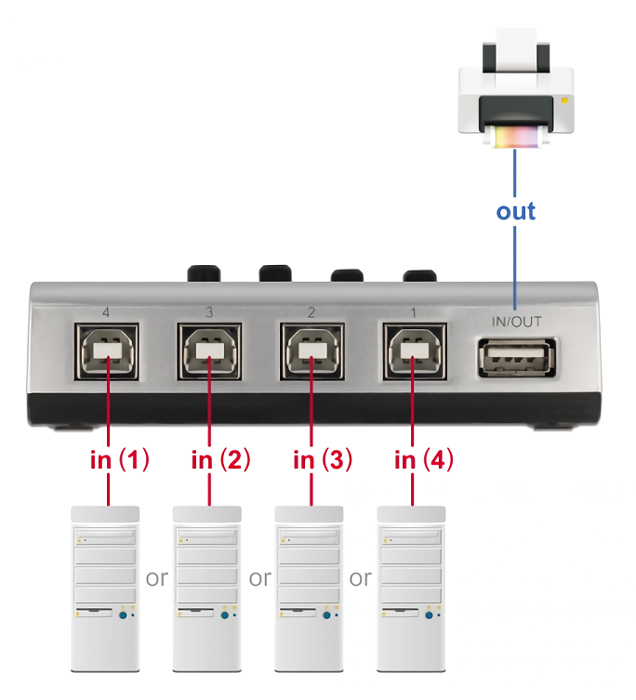 out

4 3 2 1 IN/OUT

in (1) in (2) in (3) in (4)

or or or