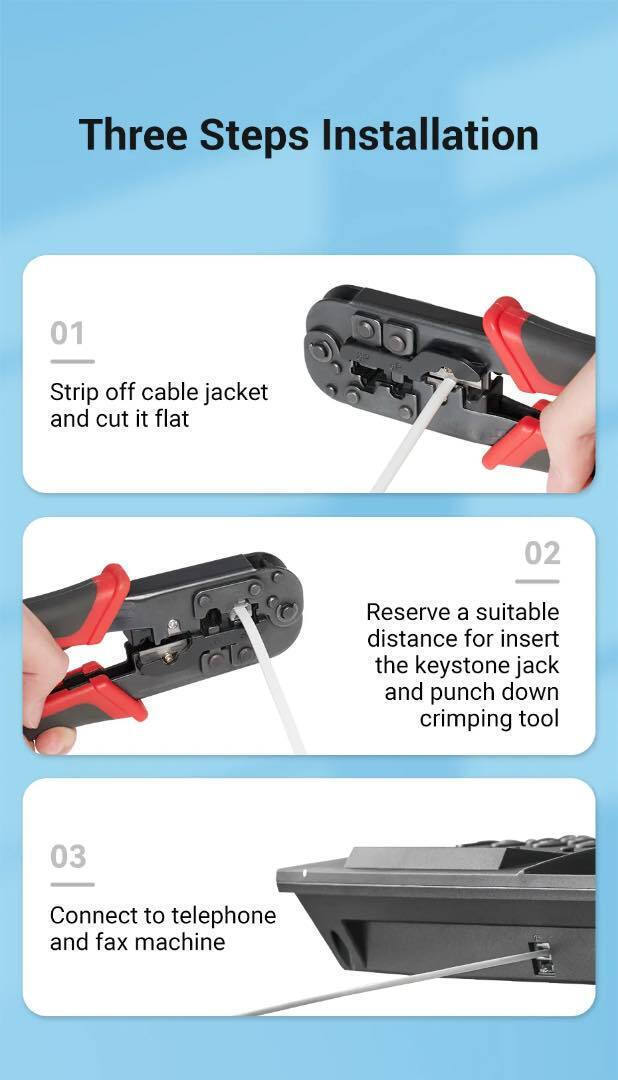 Three Steps Installation

01

Strip off cable jacket and cut it flat

02

Reserve a suitable distance for insert the keystone jack and punch down crimping tool

03

Connect to telephone and fax machine