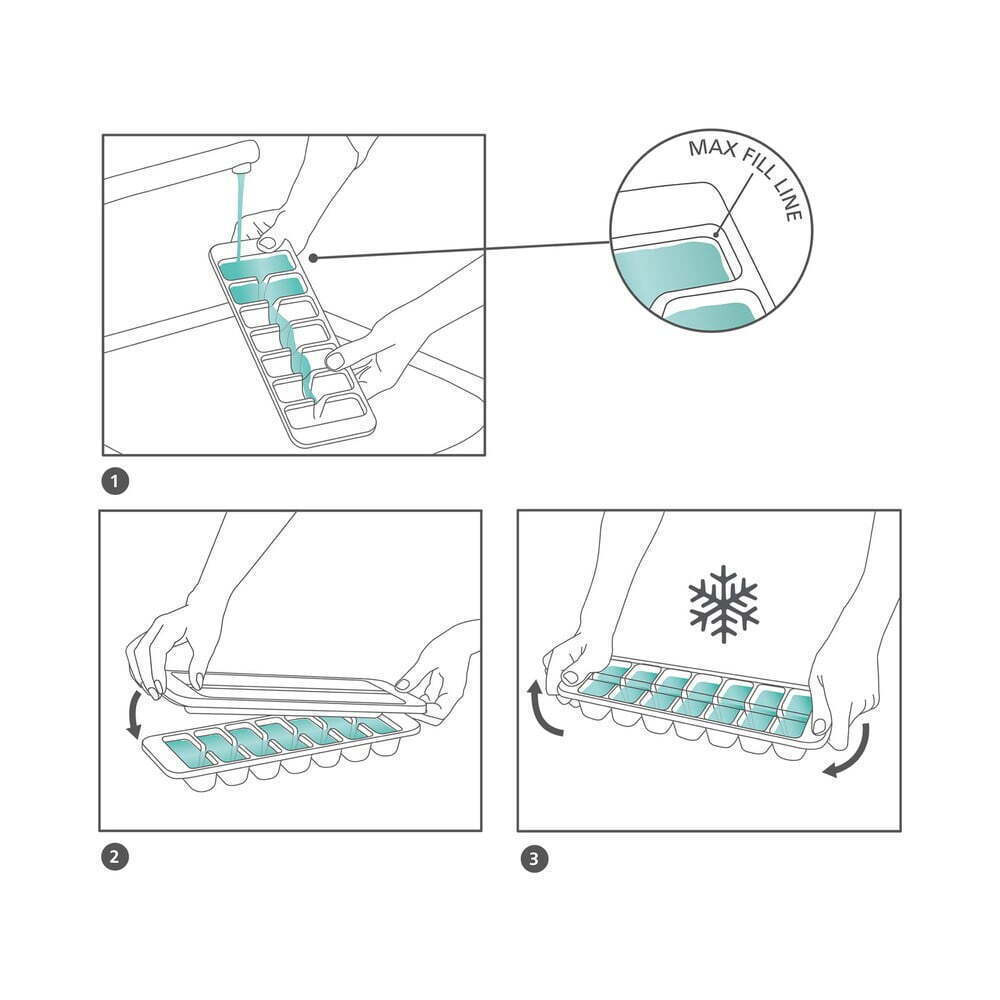 MAX FILL LINE

1

2

3