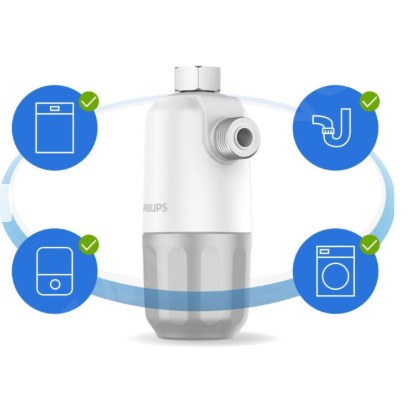 PHILIPS