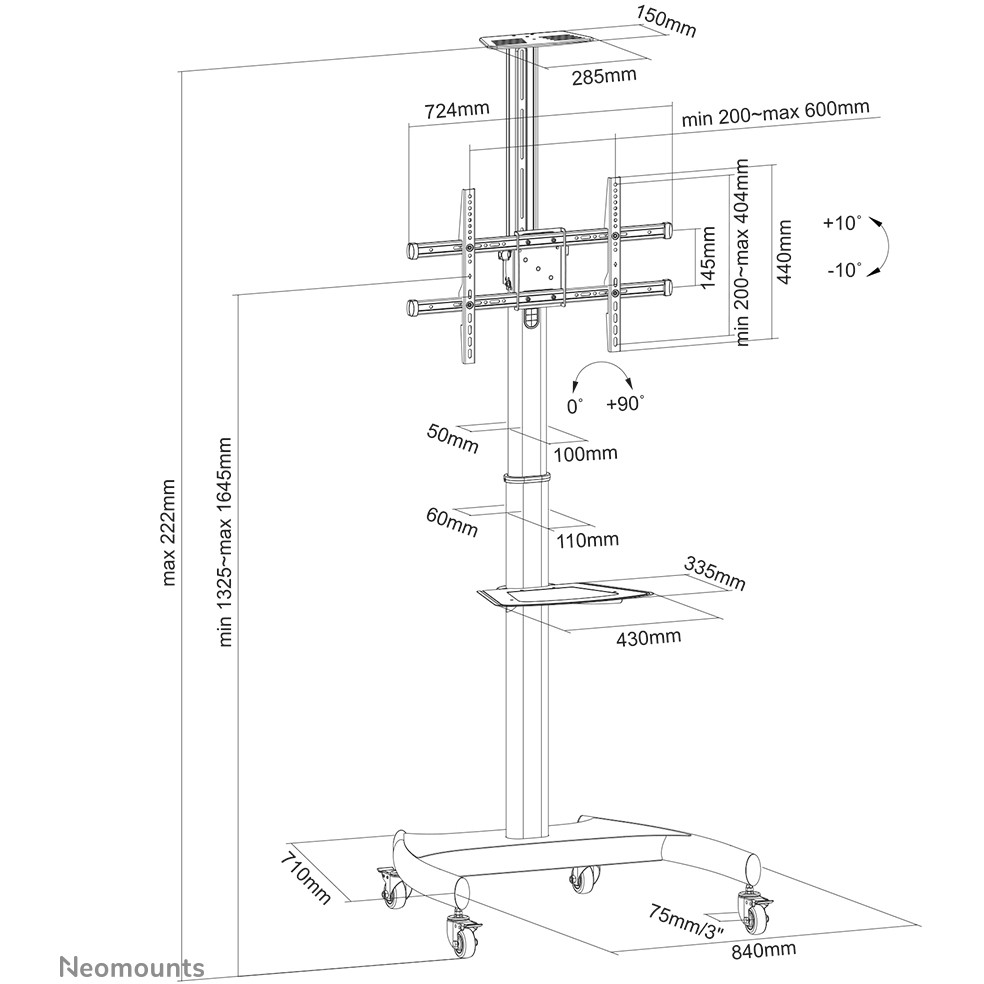 150mm
285mm
724mm
min 200~max 600mm
min 200~max 404mm
440mm
145mm
+10°
-10°
0°
+90°
50mm
100mm
60mm
110mm
335mm
430mm
max 222mm
min 1325~max 1645mm
710mm
75mm/3"
840mm
Neomounts