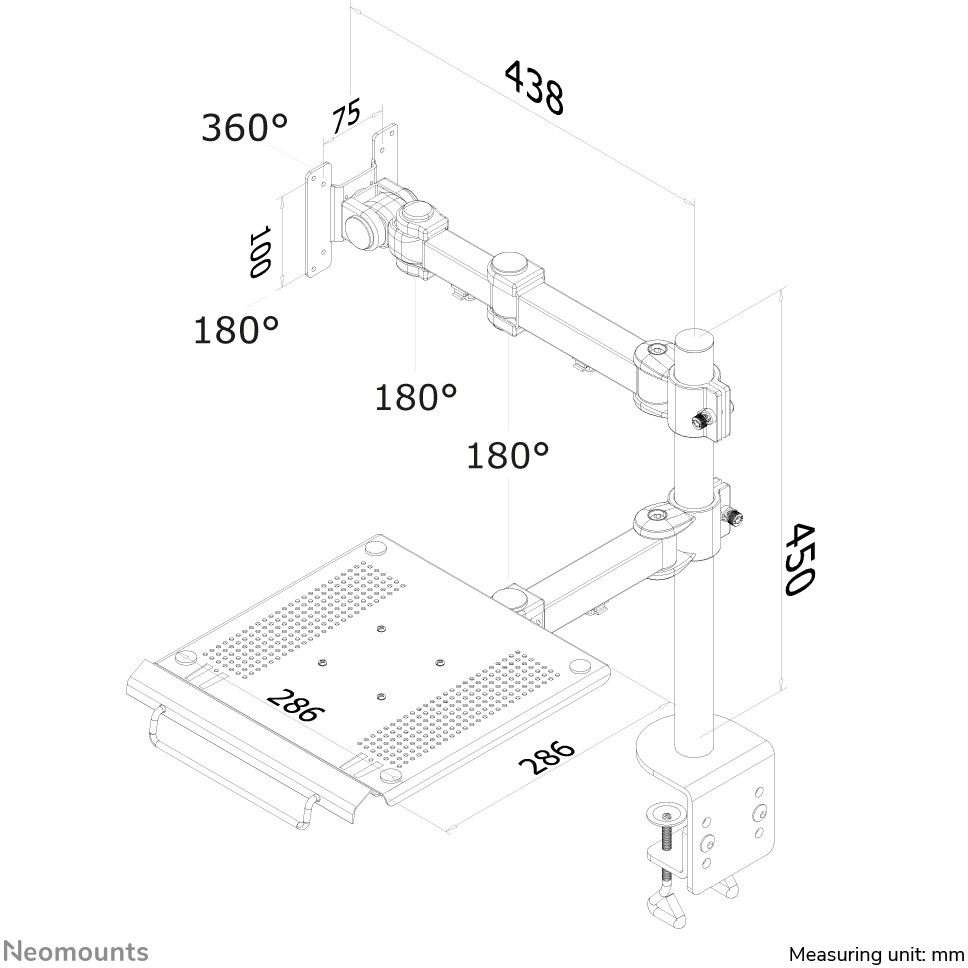 438
360°
75
100
180°
180°
180°
450
286
286
Neomounts
Measuring unit: mm