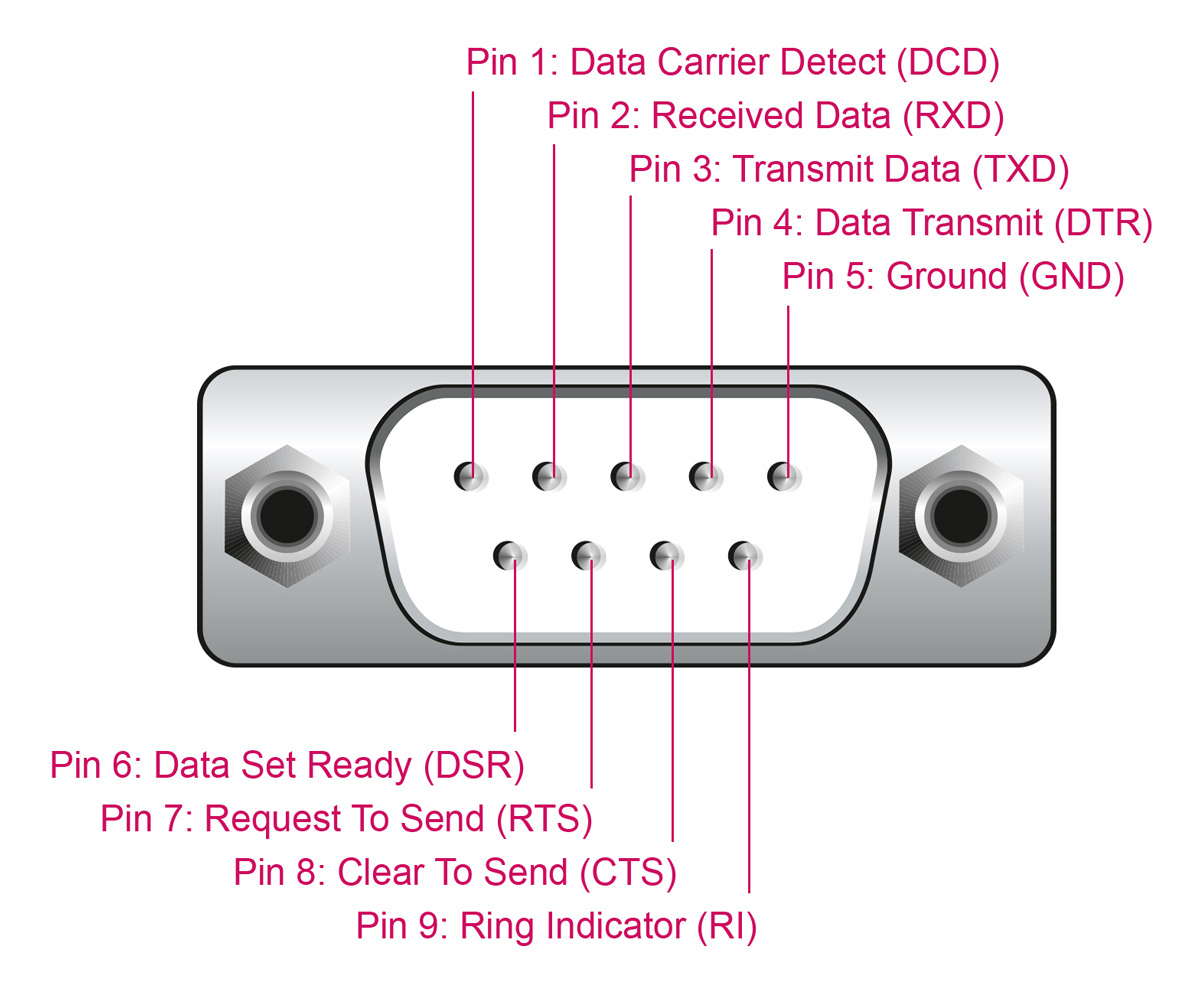 Pin 1: Data Carrier Detect (DCD)
Pin 2: Received Data (RXD)
Pin 3: Transmit Data (TXD)
Pin 4: Data Transmit (DTR)
Pin 5: Ground (GND)

Pin 6: Data Set Ready (DSR)
Pin 7: Request To Send (RTS)
Pin 8: Clear To Send (CTS)
Pin 9: Ring Indicator (RI)