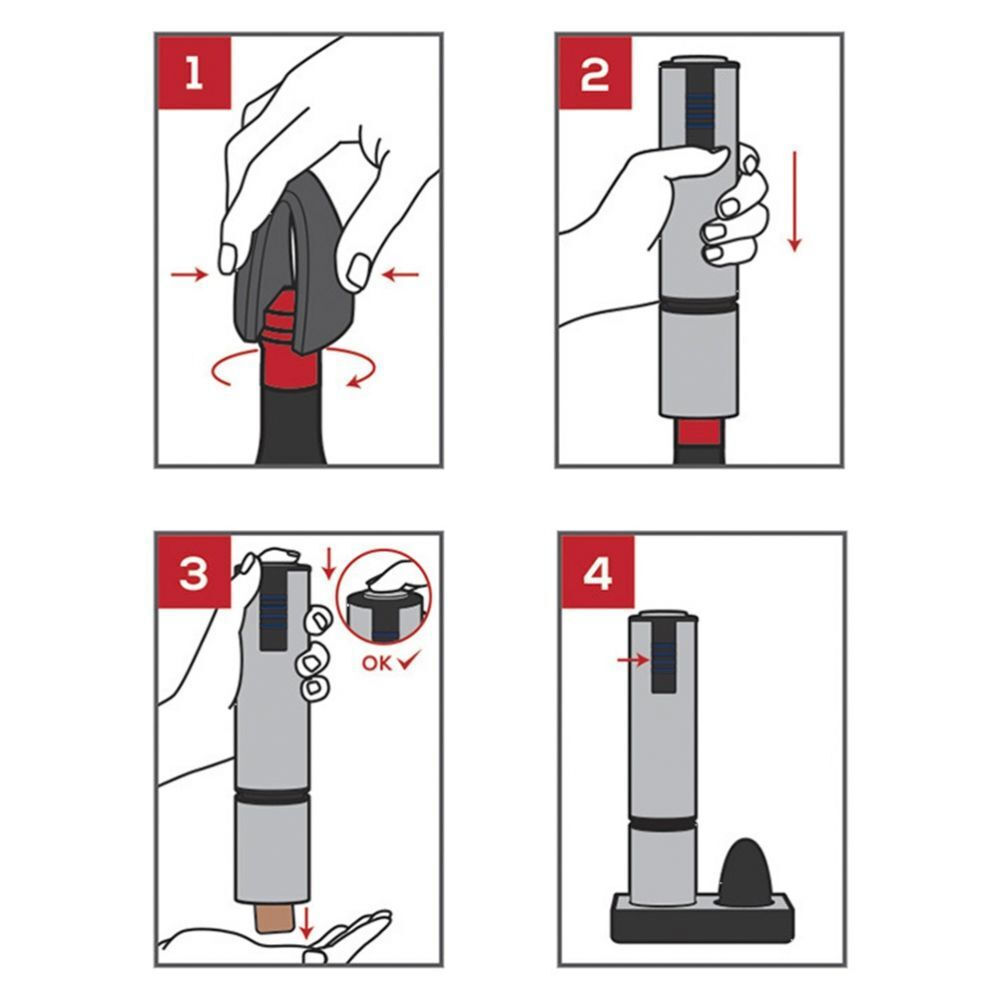 1

2

3

OK ✓

4