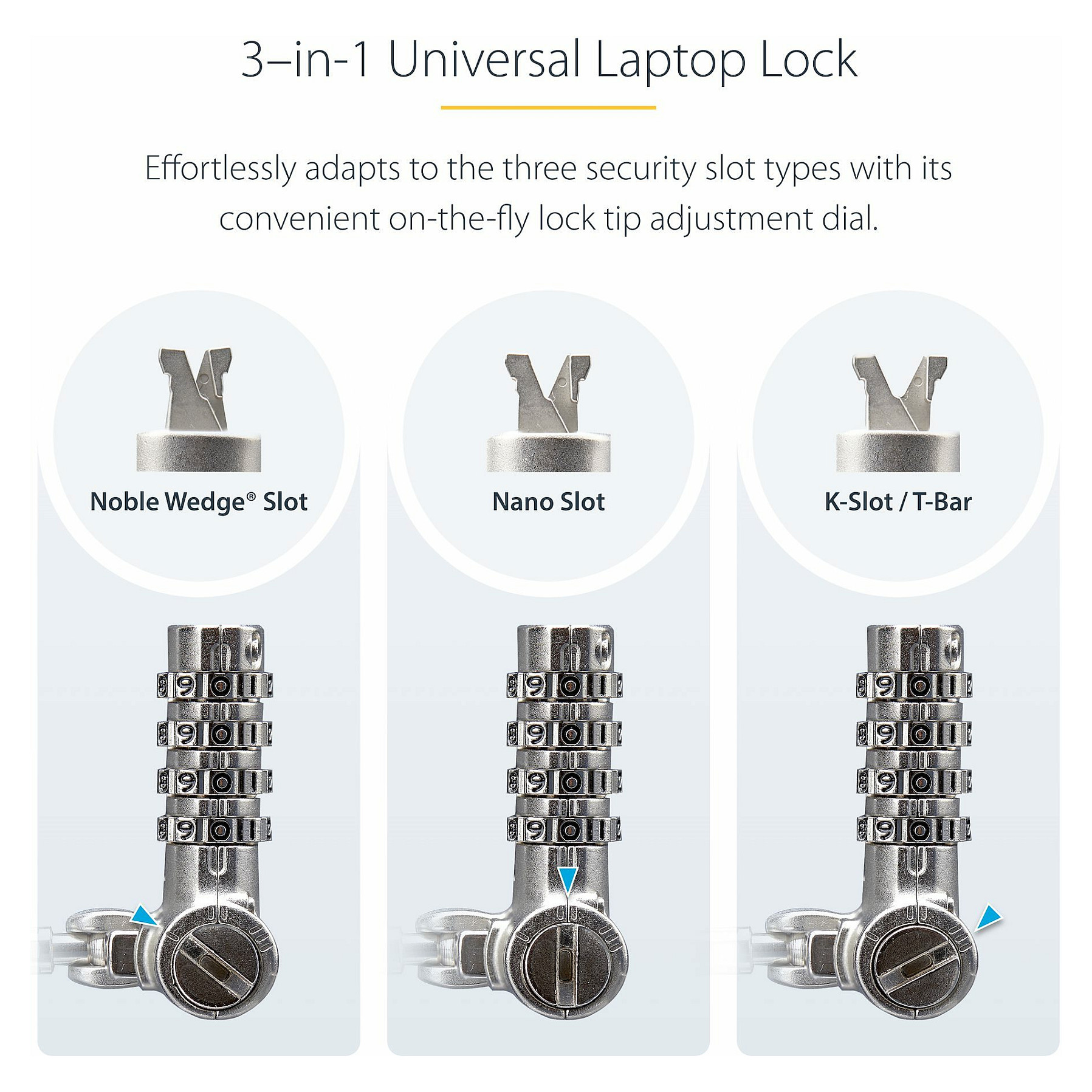 3–in-1 Universal Laptop Lock

Effortlessly adapts to the three security slot types with its convenient on-the-fly lock tip adjustment dial.

Noble Wedge® Slot

Nano Slot

K-Slot / T-Bar