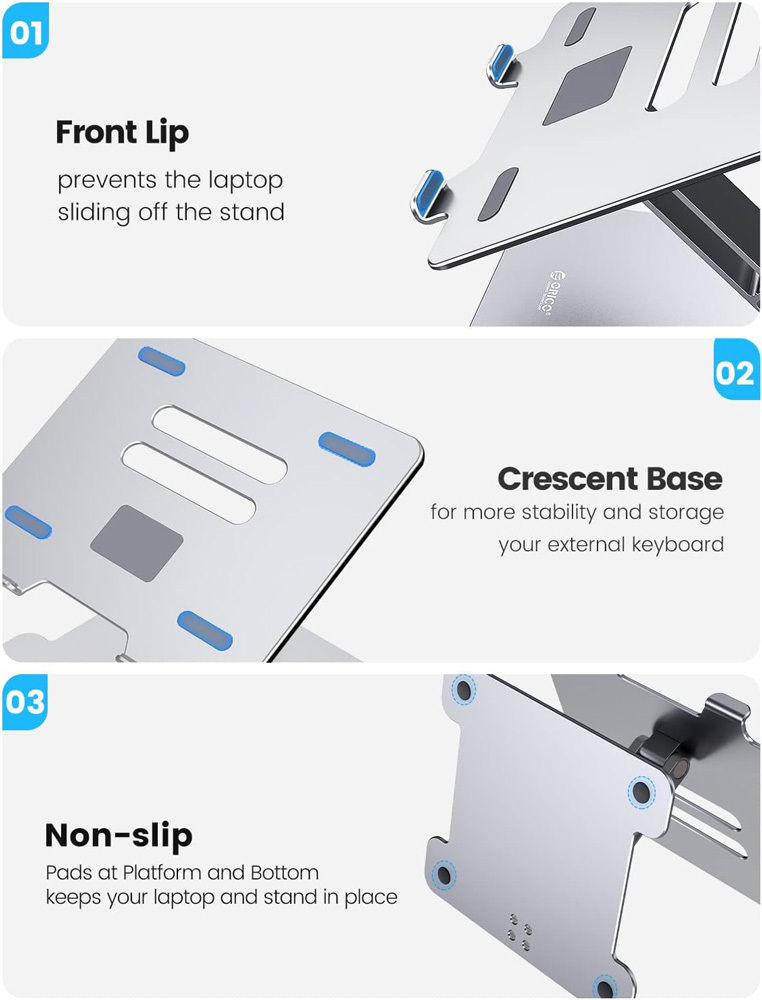 01

Front Lip

prevents the laptop sliding off the stand

ORICO

02

Crescent Base

for more stability and storage your external keyboard

03

Non-slip

Pads at Platform and Bottom keeps your laptop and stand in place