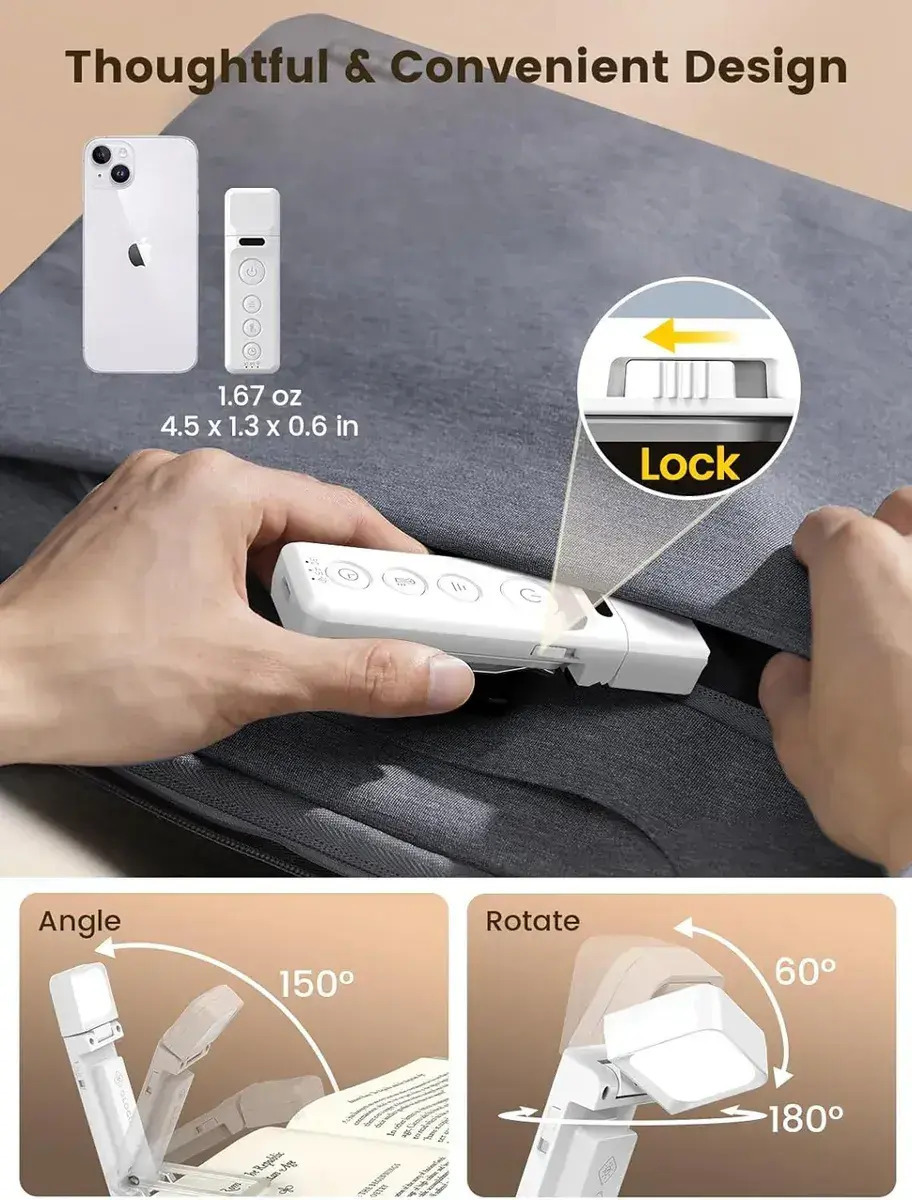 Thoughtful & Convenient Design

1.67 oz
4.5 x 1.3 x 0.6 in

Lock

Angle

150°

Rotate

60°

180°