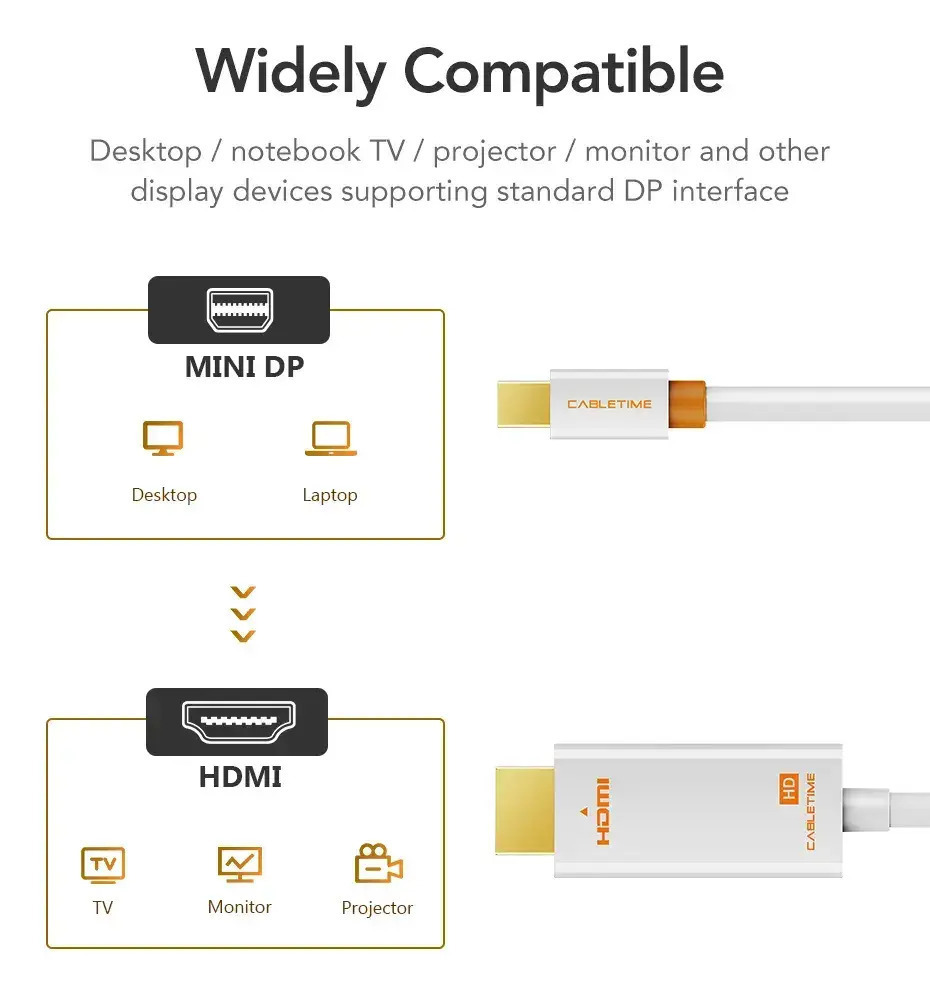 Widely Compatible

Desktop / notebook TV / projector / monitor and other display devices supporting standard DP interface

MINI DP

Desktop

Laptop

CABLETIME

HDMI

TV

TV

Monitor

Projector

HDMI

HD

CABLETIME