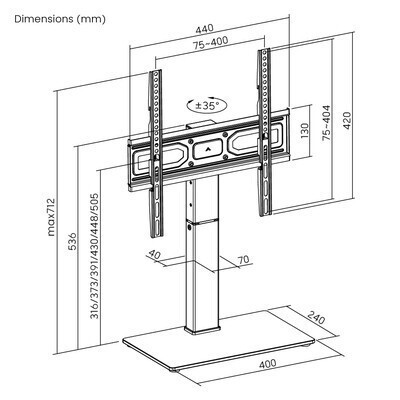 Dimensions (mm)

440

75~400

±35°

130

75~404

420

max712

536

316/373/391/430/448/505

40

70

240

400