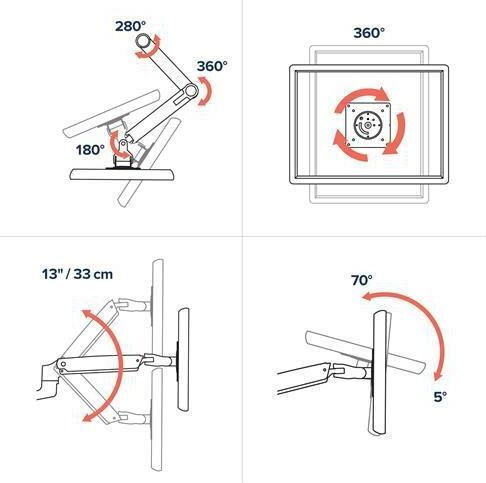 280°

360°

180°

360°

13" / 33 cm

70°

5°